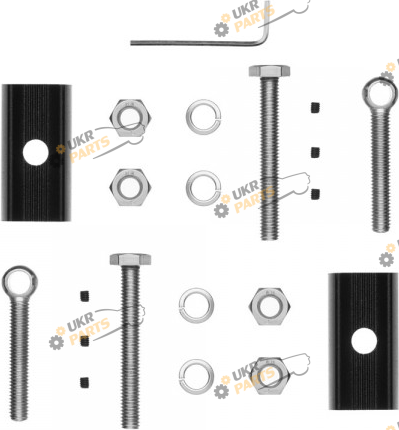 UKR PARTS
UKR PARTS
UKR PARTS
UKR PARTS
UKR PARTS