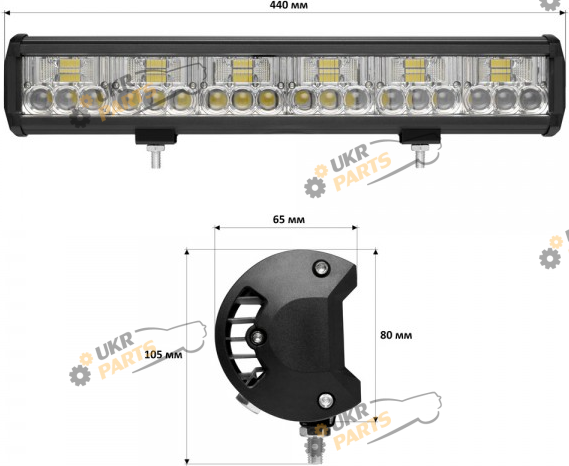 440 мм

UKR PARTS

UKR PARTS

65 мм

80 мм

105 мм

UKR PARTS

UKR PARTS