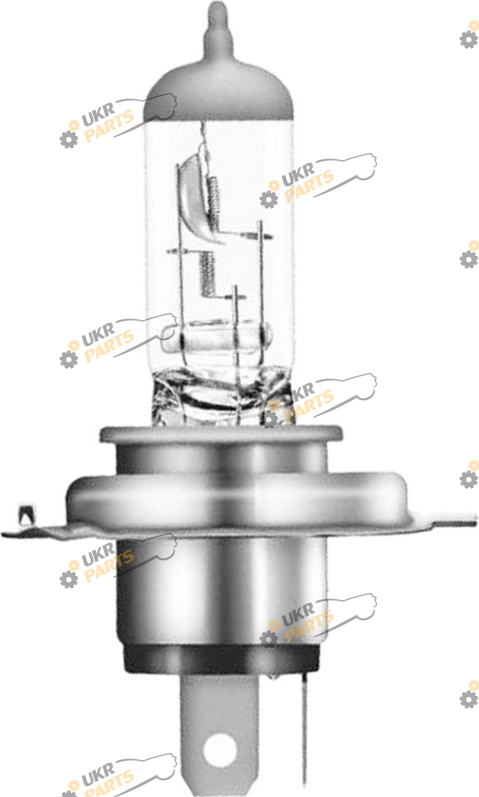 UKR PARTS
UKR PARTS
UKR PARTS
UKR PARTS
UKR PARTS
UKR PARTS
UKR PARTS