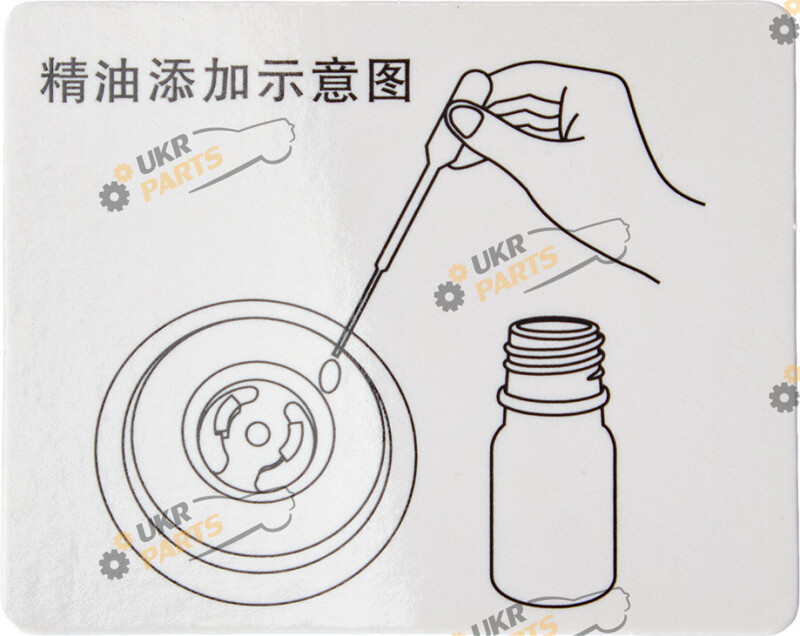 精油添加示意图

UKR PARTS

UKR PARTS

UKR PARTS

UKR PARTS