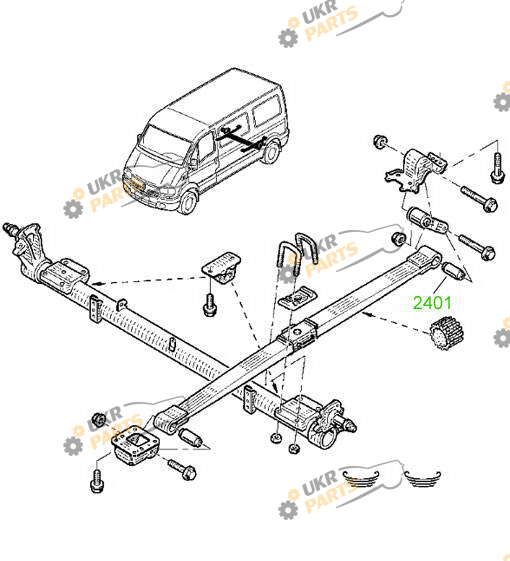 UKR PARTS

UKR PARTS

UKR PARTS

2401

UKR PARTS

UKR PARTS