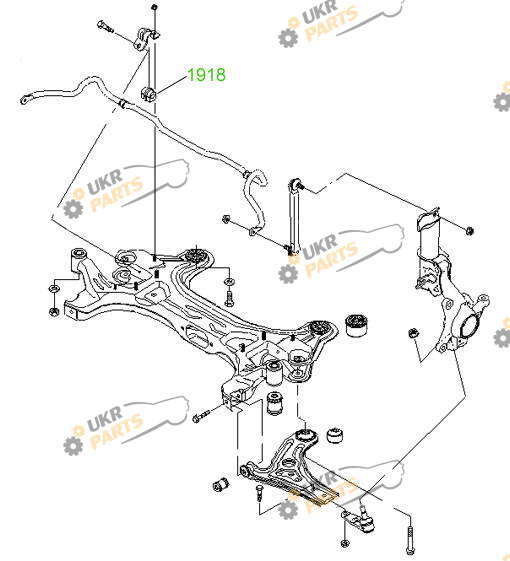 UKR PARTS

1918

UKR PARTS

UKR PARTS

UKR PARTS

UKR PARTS